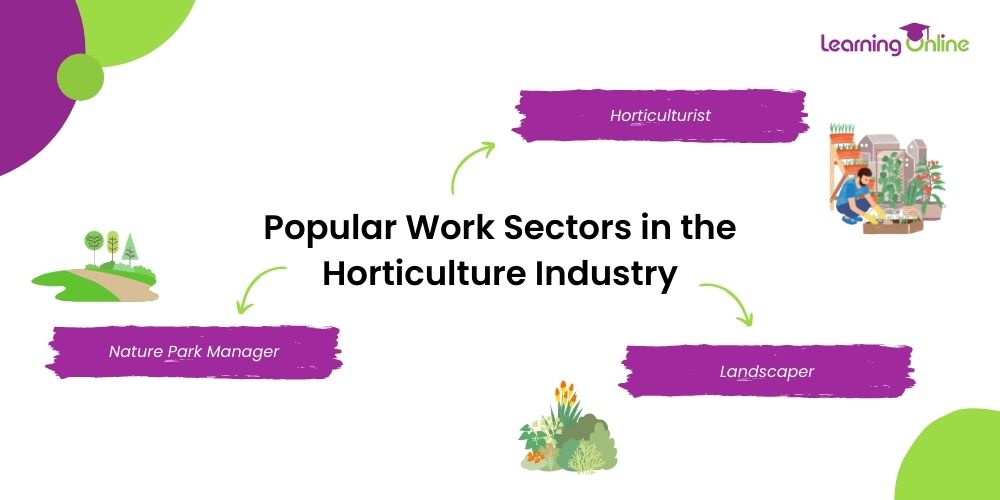 Learning Online

Horticulturist

Popular Work Sectors in the Horticulture Industry

Nature Park Manager

Landscaper