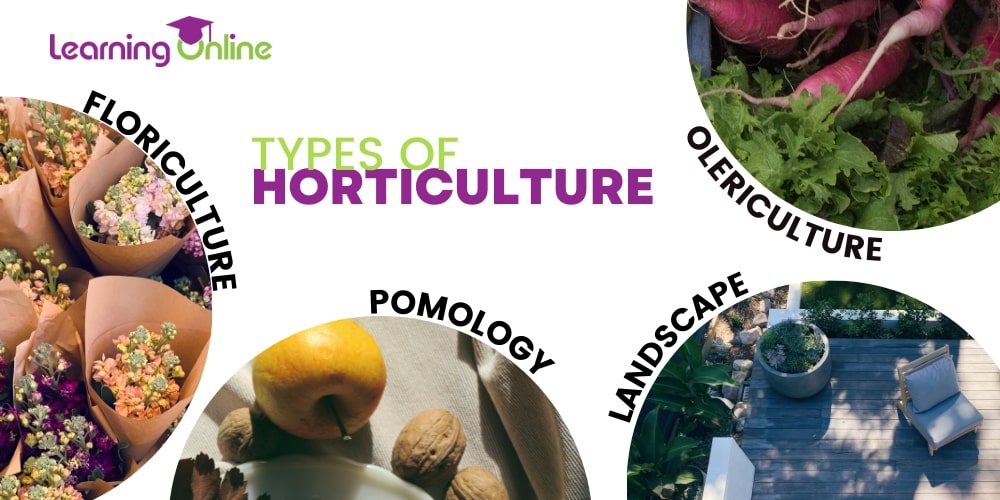 Learning Online

FLORICULTURE

TYPES OF
HORTICULTURE

OLERICULTURE

POMOLOGY

LANDSCAPE