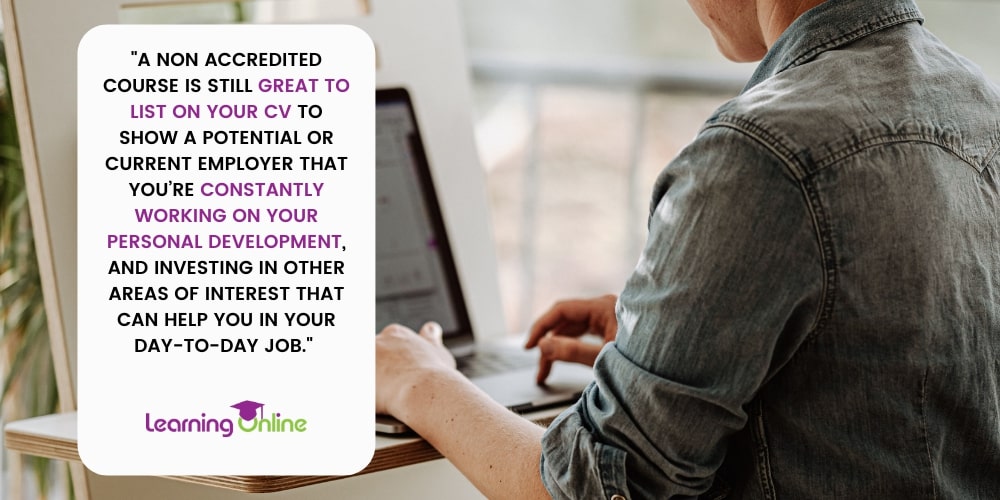 "A NON ACCREDITED COURSE IS STILL GREAT TO LIST ON YOUR CV TO SHOW A POTENTIAL OR CURRENT EMPLOYER THAT YOU'RE CONSTANTLY WORKING ON YOUR PERSONAL DEVELOPMENT, AND INVESTING IN OTHER AREAS OF INTEREST THAT CAN HELP YOU IN YOUR DAY-TO-DAY JOB."

Learning Online